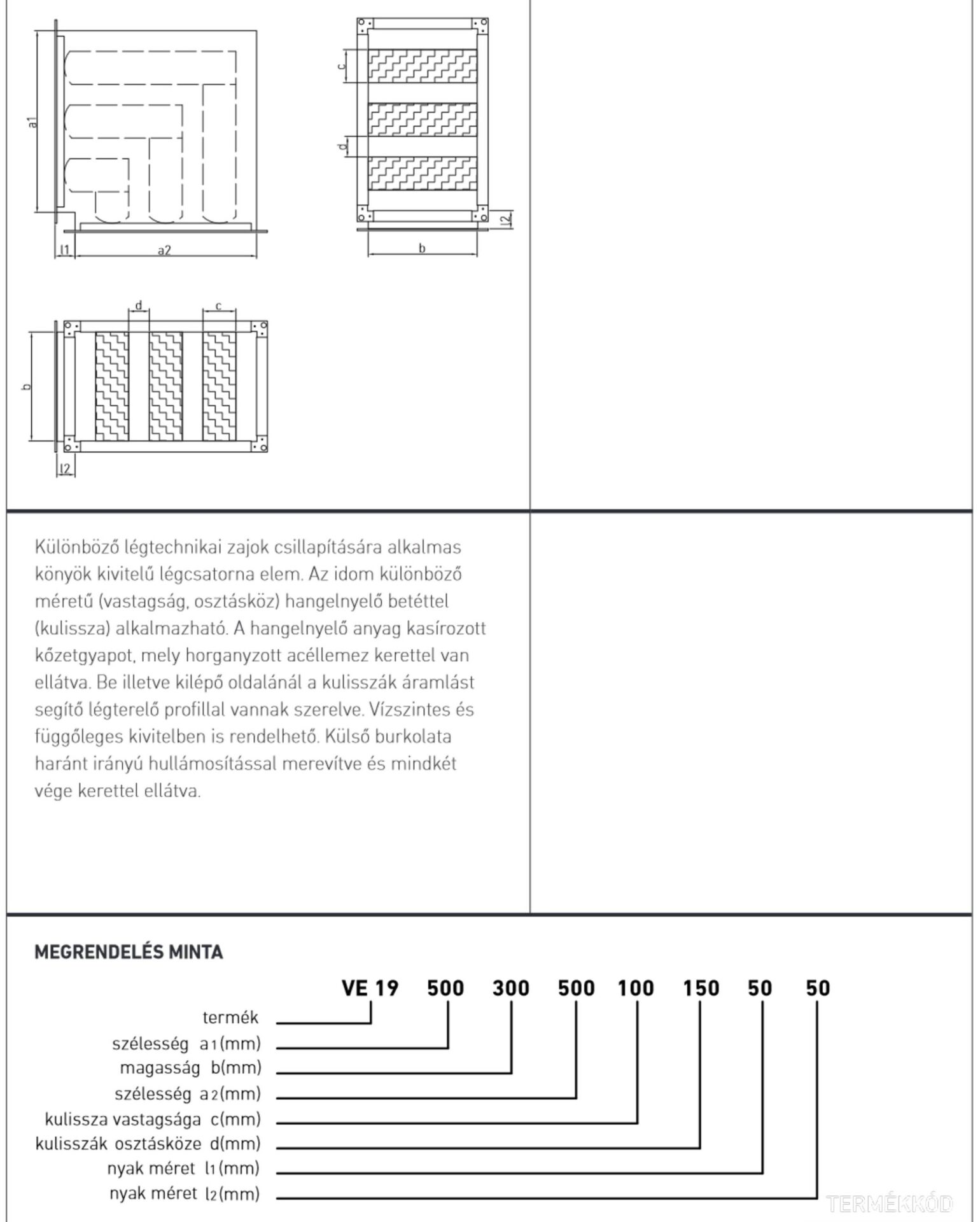 a1
l1
a2
c
d
l2
b
d
c
b
l2

Különböző légtechnikai zajok csillapítására alkalmas könyök kivitelű légcsatorna elem. Az idom különböző méretű (vastagság, osztásköz) hangelnyelő betéttel (kulissza) alkalmazható. A hangelnyelő anyag kasírozott kőzetgyapot, mely horganyzott acéllemez kerettel van ellátva. Be illetve kilépő oldalánál a kulisszák áramlást segítő légterelő profillal vannak szerelve. Vízszintes és függőleges kivitelben is rendelhető. Külső burkolata haránt irányú hullámosítással merevítve és mindkét vége kerettel ellátva.

MEGRENDELÉS MINTA

VE 19 500 300 500 100 150 50 50

termék
szélesség $a_1$(mm)
magasság b(mm)
szélesség $a_2$(mm)
kulissza vastagsága c(mm)
kulisszák osztásköze d(mm)
nyak méret $l_1$(mm)
nyak méret $l_2$(mm)

TERMÉKKÓD